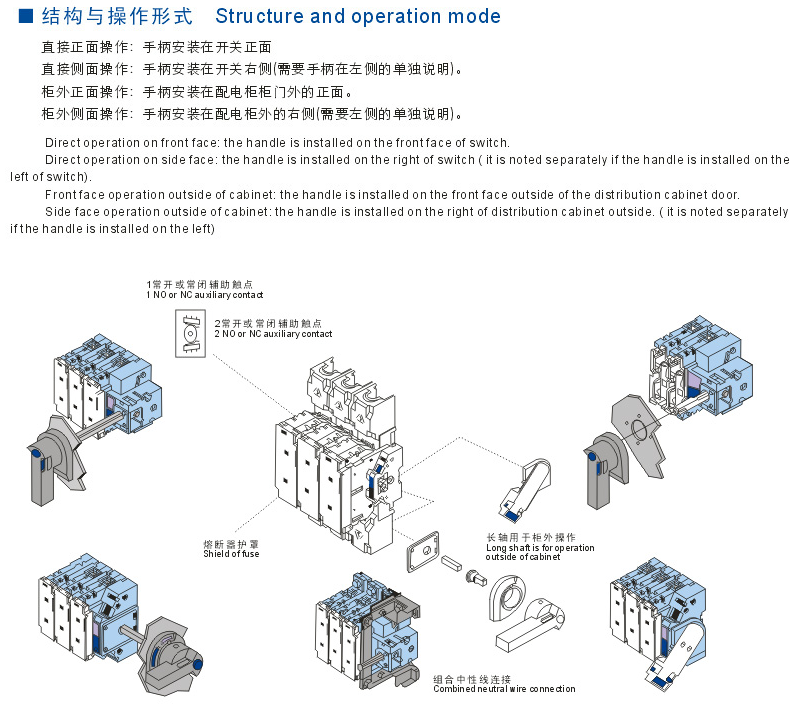 ■ 结构与操作形式 Structure and operation mode

直接正面操作：手柄安装在开关正面

直接侧面操作：手柄安装在开关右侧(需要手柄在左侧的单独说明)。

柜外正面操作：手柄安装在配电柜柜门外的正面。

柜外侧面操作：手柄安装在配电柜外的右侧(需要左侧的单独说明)。

Direct operation on front face: the handle is installed on the front face of switch.

Direct operation on side face: the handle is installed on the right of switch ( it is noted separately if the handle is installed on the left of switch).

Front face operation outside of cabinet: the handle is installed on the front face outside of the distribution cabinet door.

Side face operation outside of cabinet: the handle is installed on the right of distribution cabinet outside. ( it is noted separately if the handle is installed on the left)

1常开或常闭辅助触点
1 NO or NC auxiliary contact

2常开或常闭辅助触点
2 NO or NC auxiliary contact

熔断器护罩
Shield of fuse

长轴用于柜外操作
Long shaft is for operation outside of cabinet

组合中性线连接
Combined neutral wire connection